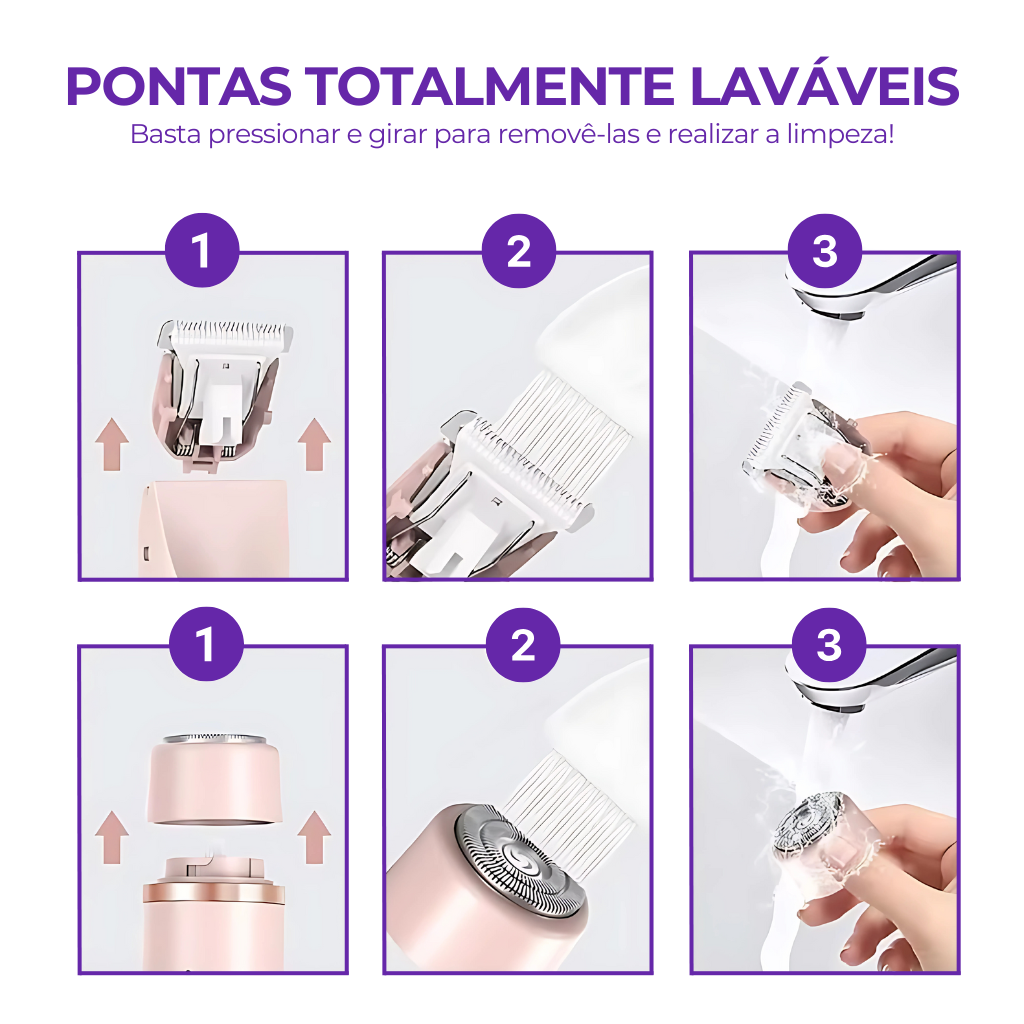 PONTAS TOTALMENTE LAVÁVEIS
Basta pressionar e girar para removê-las e realizar a limpeza!

1

2

3

1

2

3