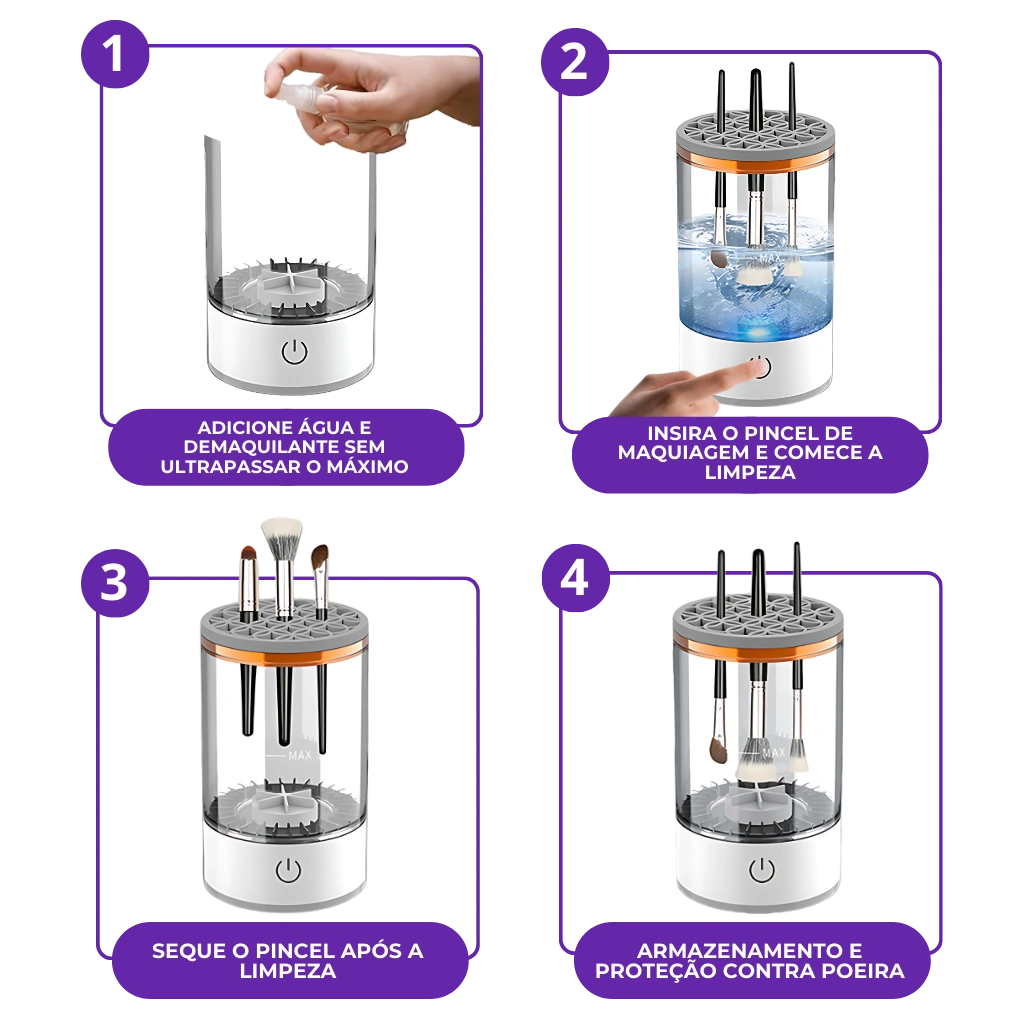 1

ADICIONE ÁGUA E DEMAQUILANTE SEM ULTRAPASSAR O MÁXIMO

2

MAX

INSIRA O PINCEL DE MAQUIAGEM E COMECE A LIMPEZA

3

MAX

SEQUE O PINCEL APÓS A LIMPEZA

4

MAX

ARMAZENAMENTO E PROTEÇÃO CONTRA POEIRA