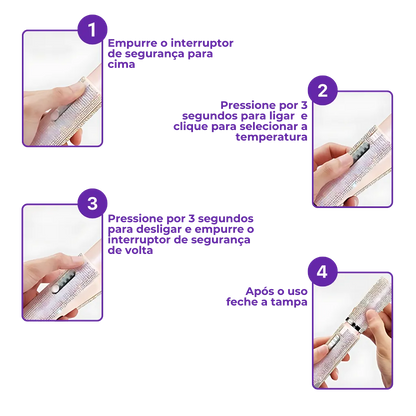 1

Empurre o interruptor de segurança para cima

2

Pressione por 3 segundos para ligar e clique para selecionar a temperatura

3

Pressione por 3 segundos para desligar e empurre o interruptor de segurança de volta

4

Após o uso feche a tampa